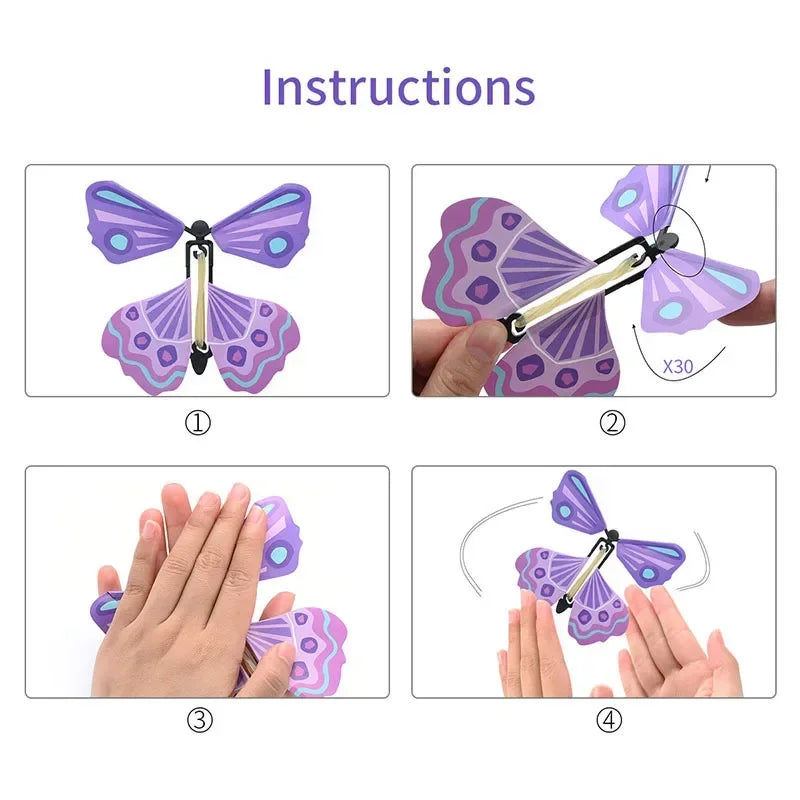 Instructions

①

X30

②

③

④