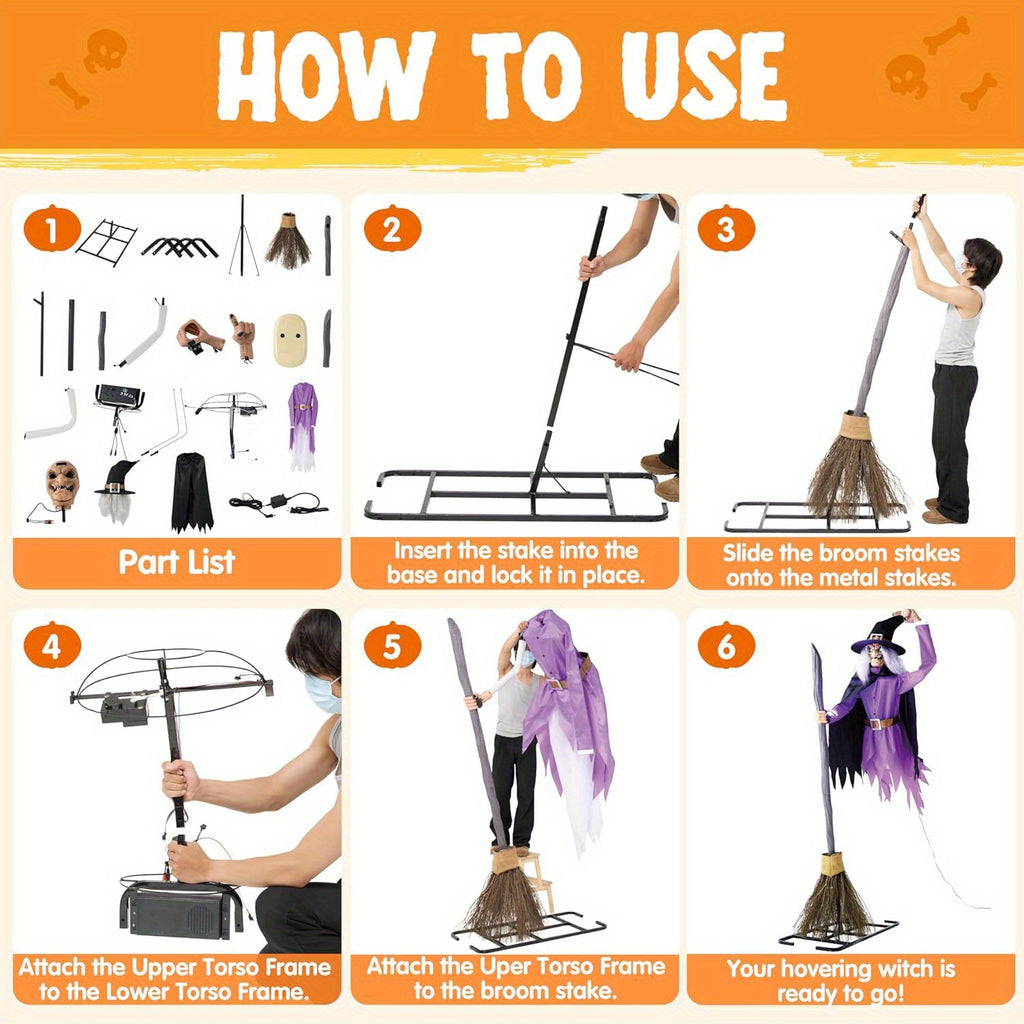 HOW TO USE

1

Part List

2

Insert the stake into the base and lock it in place.

3

Slide the broom stakes onto the metal stakes.

4

Attach the Upper Torso Frame to the Lower Torso Frame.

5

Attach the Uper Torso Frame to the broom stake.

6

Your hovering witch is ready to go!